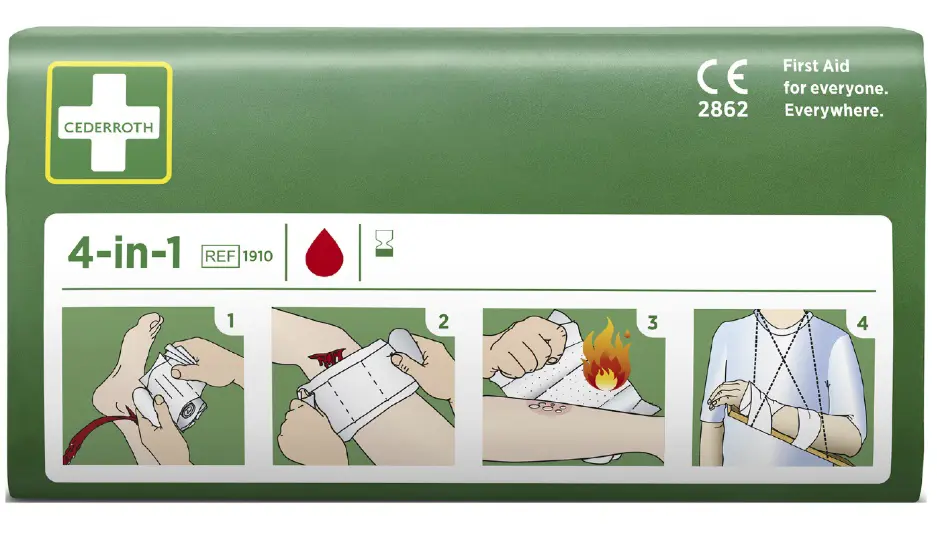 CEDERROTH

CE
2862

First Aid
for everyone.
Everywhere.

4-in-1

REF 1910

1

2

3

4